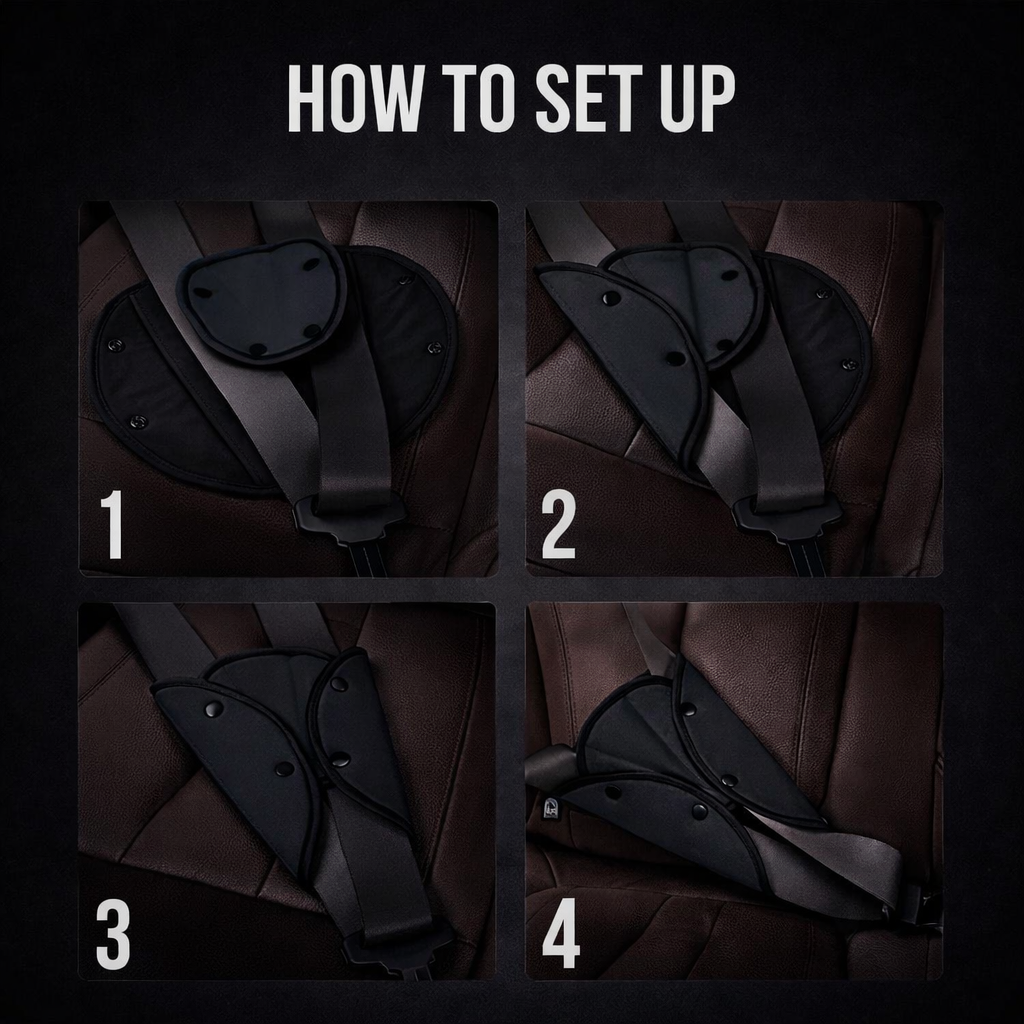 HOW TO SET UP

1

2

3

4